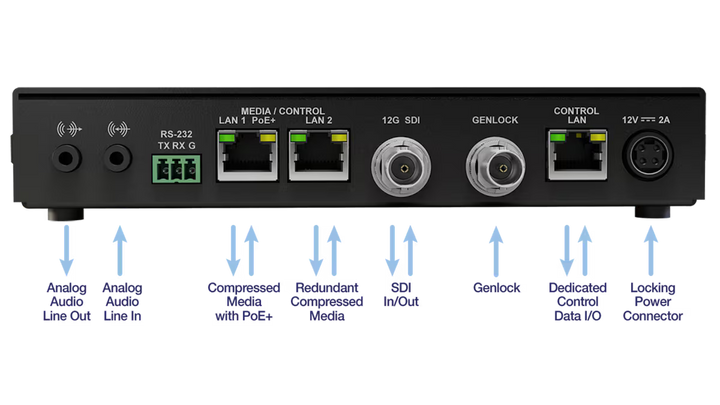 RS-232
TX RX G

MEDIA / CONTROL
LAN 1 PoE+

LAN 2

12G SDI

GENLOCK

CONTROL
LAN

12V ⎓ 2A

Analog Audio Line Out

Analog Audio Line In

Compressed Media with PoE+

Redundant Compressed Media

SDI In/Out

Genlock

Dedicated Control Data I/O

Locking Power Connector