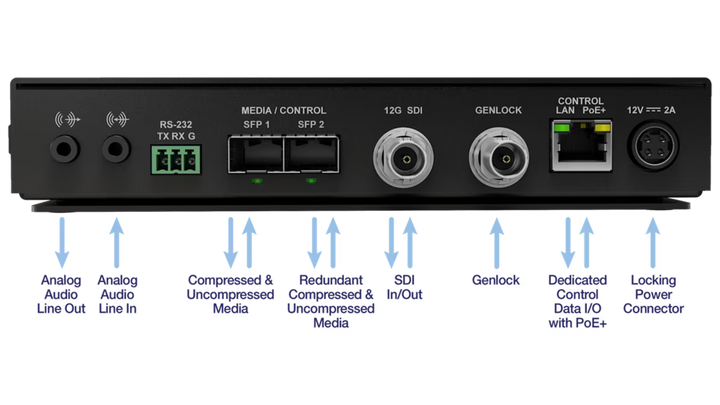 RS-232
TX RX G

MEDIA / CONTROL
SFP 1 SFP 2

12G SDI

GENLOCK

CONTROL
LAN PoE+

12V ⎓ 2A

Analog Audio Line Out

Analog Audio Line In

Compressed & Uncompressed Media

Redundant Compressed & Uncompressed Media

SDI In/Out

Genlock

Dedicated Control Data I/O with PoE+

Locking Power Connector