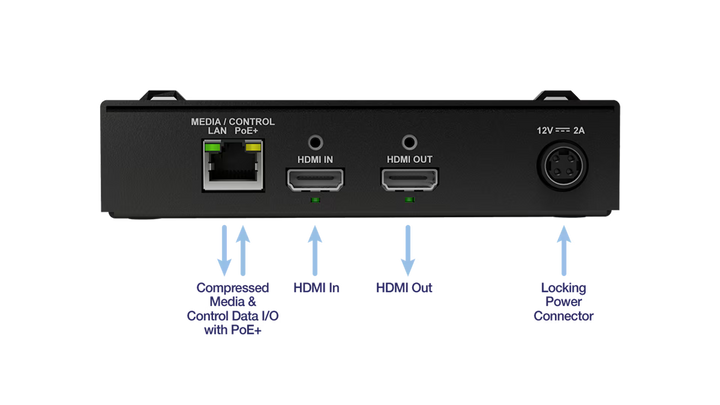 MEDIA / CONTROL
LAN PoE+

HDMI IN

HDMI OUT

12V ⎓ 2A

Compressed Media & Control Data I/O with PoE+

HDMI In

HDMI Out

Locking Power Connector