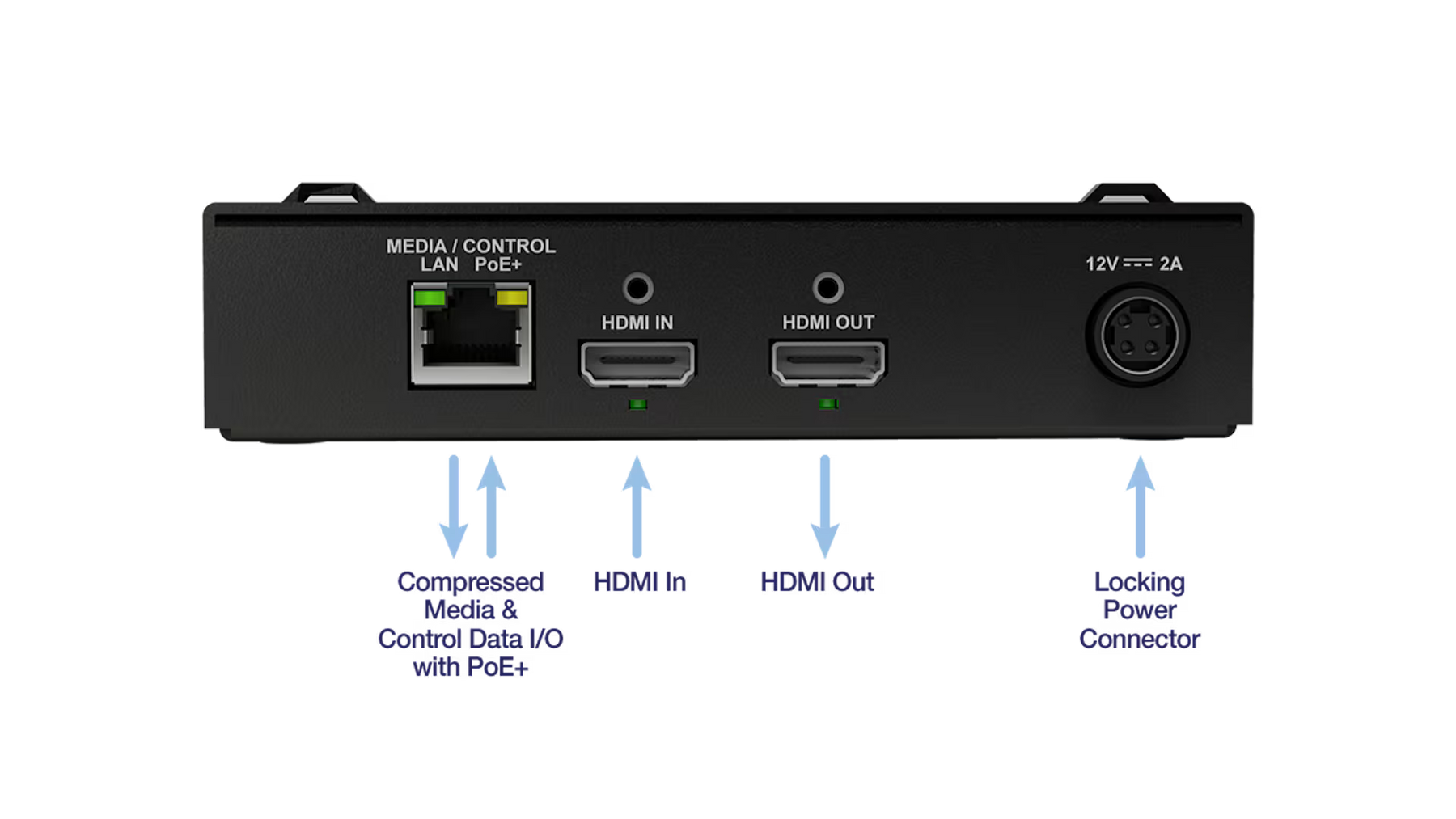 MEDIA / CONTROL
LAN PoE+

HDMI IN

HDMI OUT

12V ⎓ 2A

Compressed Media & Control Data I/O with PoE+

HDMI In

HDMI Out

Locking Power Connector