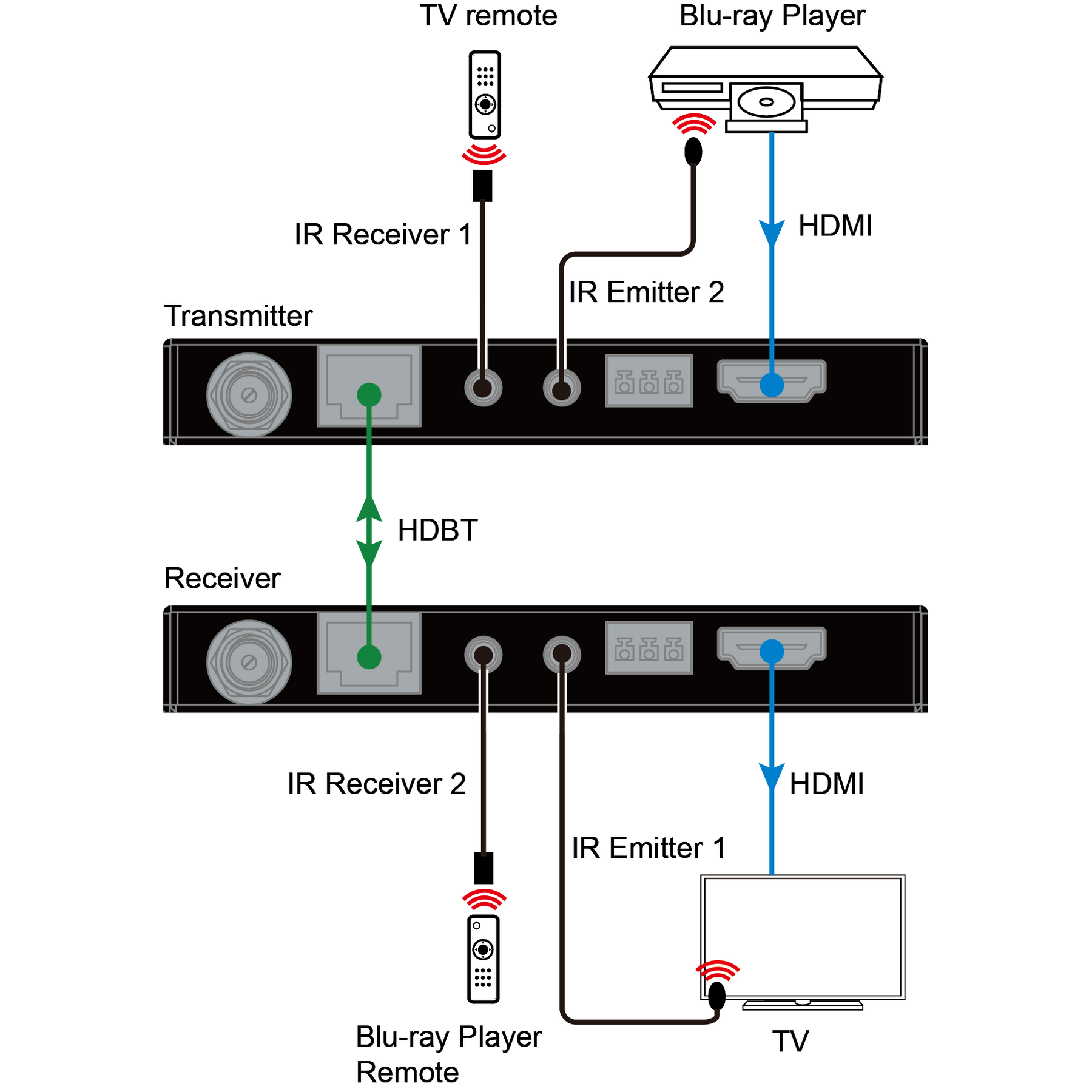 TV remote

Blu-ray Player

IR Receiver 1

HDMI

IR Emitter 2

Transmitter

HDBT

Receiver

IR Receiver 2

HDMI

IR Emitter 1

Blu-ray Player Remote

TV